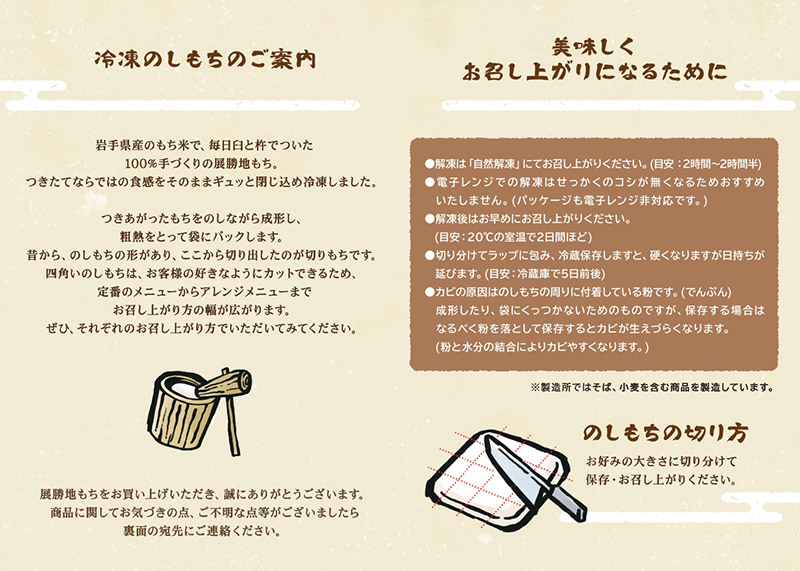 冷凍のしもちのご案内

岩手県産のもち米で、毎日臼と杵でついた
100％手づくりの展勝地もち。
つきたてならではの食感をそのままギュッと閉じ込め冷凍しました。

つきあがったもちをのしながら成形し、
粗熱をとって袋にパックします。
昔から、のしもちの形があり、ここから切り出したのが切りもちです。
四角いのしもちは、お客様の好きなようにカットできるため、
定番のメニューからアレンジメニューまで
お召し上がり方の幅が広がります。
ぜひ、それぞれのお召し上がり方でいただいてみてください。

展勝地もちをお買い上げいただき、誠にありがとうございます。
商品に関してお気づきの点、ご不明な点等がございましたら
裏面の宛先にご連絡ください。

美味しく
お召し上がりになるために

●解凍は「自然解凍」にてお召し上がりください。(目安：2時間～2時間半)
●電子レンジでの解凍はせっかくのコシが無くなるためおすすめいたしません。(パッケージも電子レンジ非対応です。)
●解凍後はお早めにお召し上がりください。
(目安：20℃の室温で2日間ほど)
●切り分けてラップに包み、冷蔵保存しますと、硬くなりますが日持ちが延びます。(目安：冷蔵庫で5日前後)
●カビの原因はのしもちの周りに付着している粉です。(でんぷん)
成形したり、袋にくっつかないためのものですが、保存する場合はなるべく粉を落として保存するとカビが生えづらくなります。
(粉と水分の結合によりカビやすくなります。)

※製造所ではそば、小麦を含む商品を製造しています。

のしもちの切り方

お好みの大きさに切り分けて
保存・お召し上がりください。